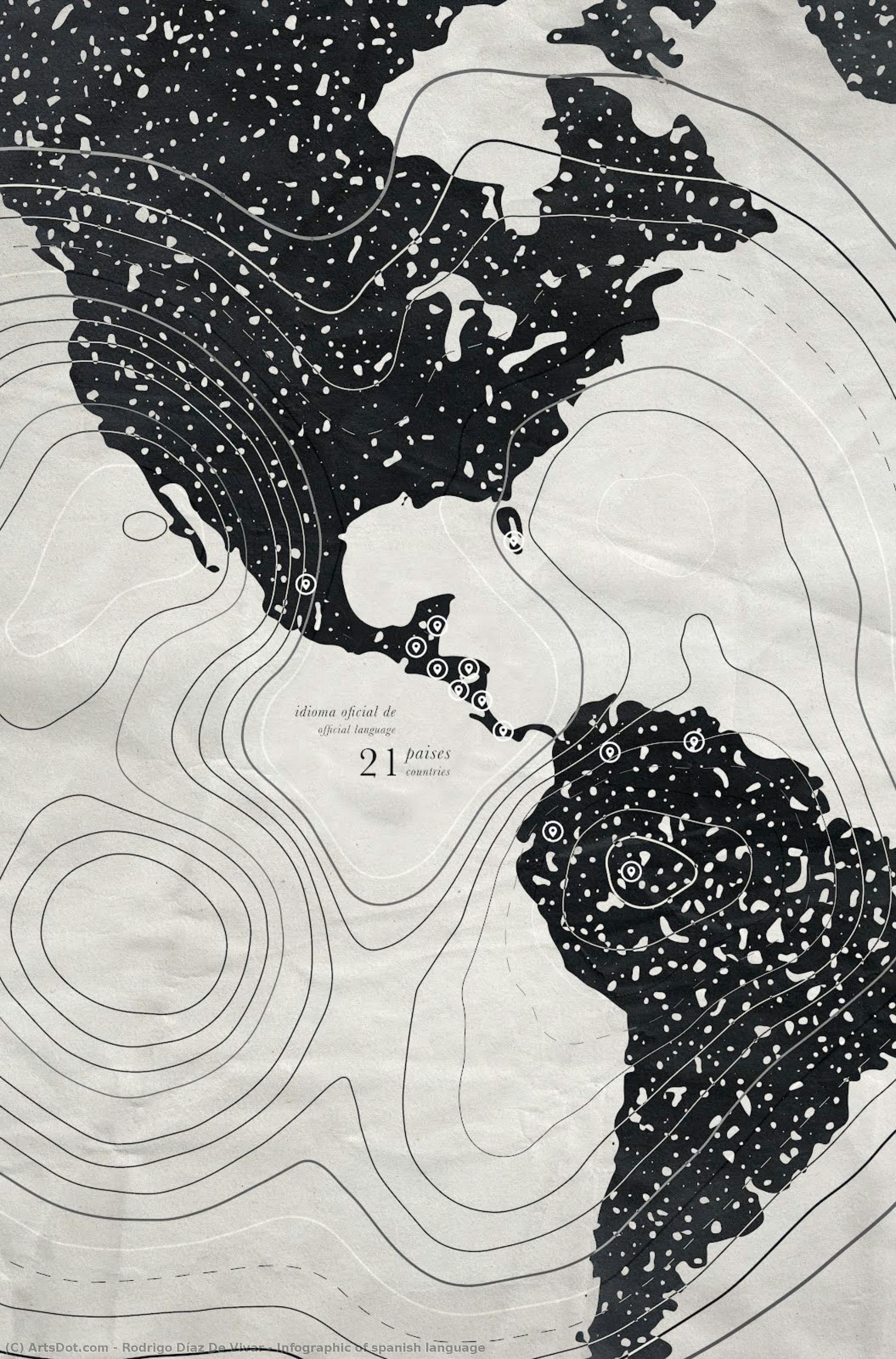 idioma oficial de
official language

21 paises
countries

(C) ArtsDot.com - Rodrigo Díaz De Vivar - Infographic of spanish language